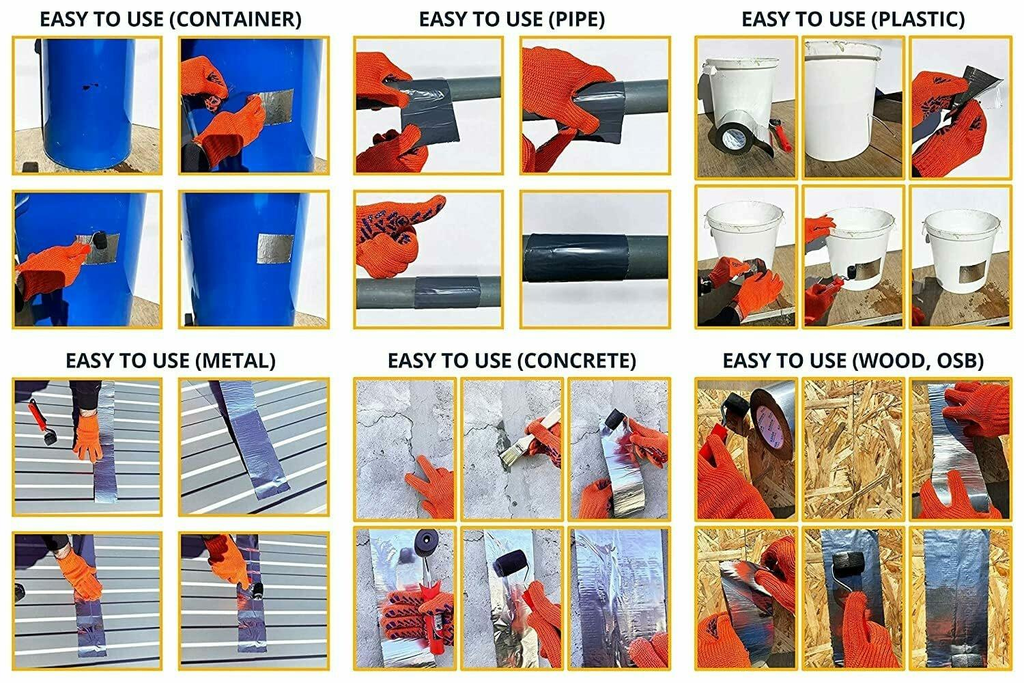 EASY TO USE (CONTAINER)

EASY TO USE (PIPE)

EASY TO USE (PLASTIC)

EASY TO USE (METAL)

EASY TO USE (CONCRETE)

EASY TO USE (WOOD, OSB)